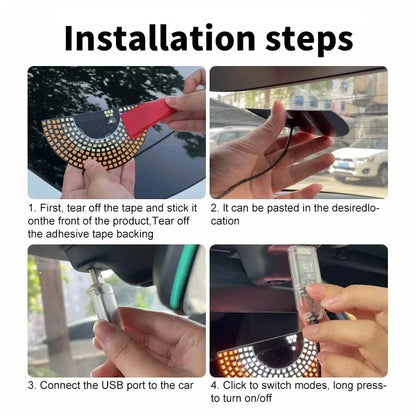 Installation steps

1. First, tear off the tape and stick it onthe front of the product,Tear off the adhesive tape backing

2. It can be pasted in the desiredlocation

3. Connect the USB port to the car

4. Click to switch modes, long press-to turn on/off